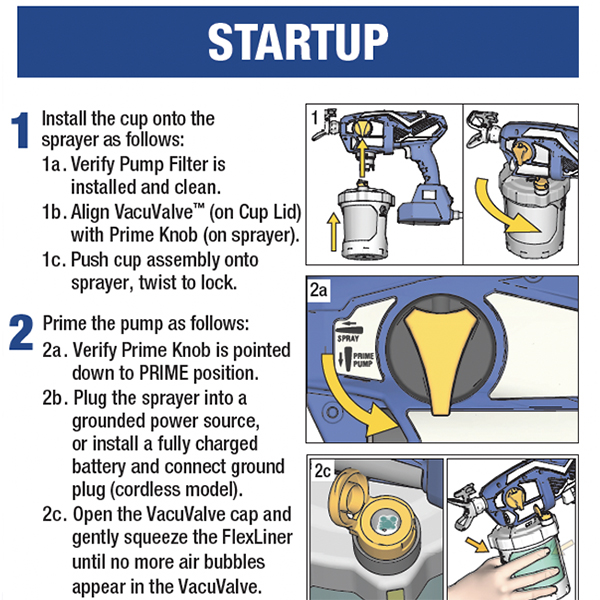 STARTUP

1 Install the cup onto the sprayer as follows:
1a. Verify Pump Filter is installed and clean.
1b. Align VacuValve™ (on Cup Lid) with Prime Knob (on sprayer).
1c. Push cup assembly onto sprayer, twist to lock.

2 Prime the pump as follows:
2a. Verify Prime Knob is pointed down to PRIME position.
2b. Plug the sprayer into a grounded power source, or install a fully charged battery and connect ground plug (cordless model).
2c. Open the VacuValve cap and gently squeeze the FlexLiner until no more air bubbles appear in the VacuValve.

1

2a

SPRAY
PRIME PUMP

2c