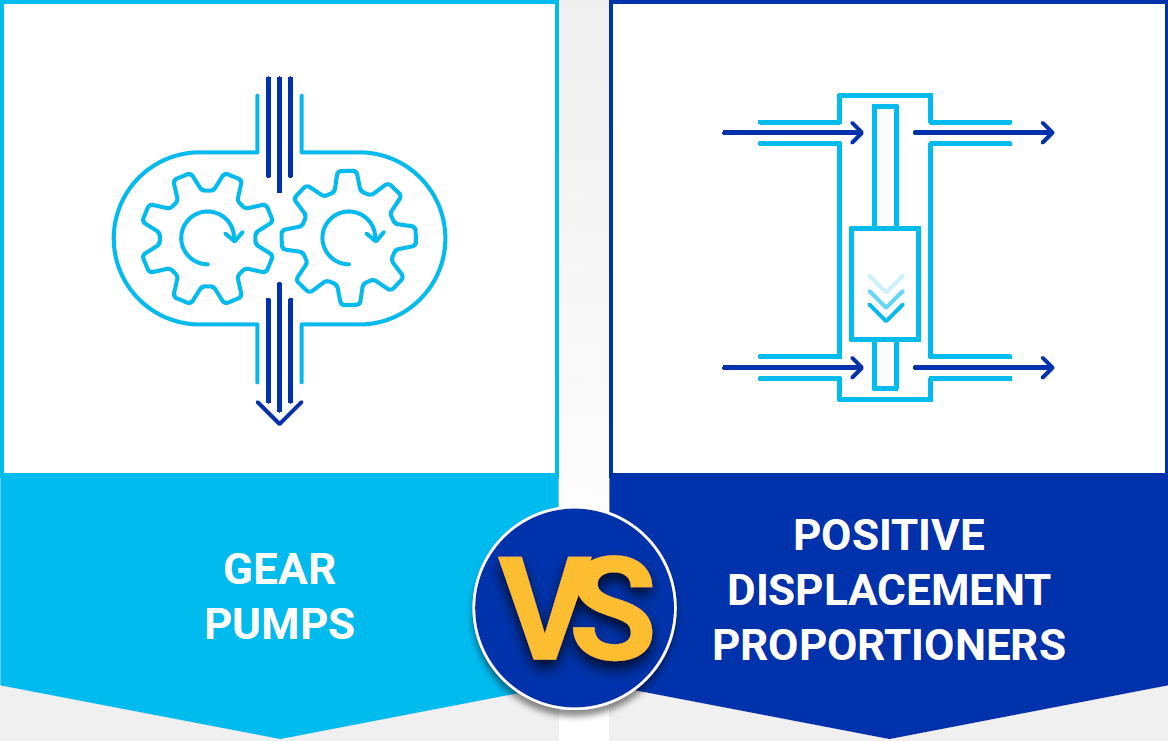 GEAR PUMPS

VS

POSITIVE DISPLACEMENT PROPORTIONERS