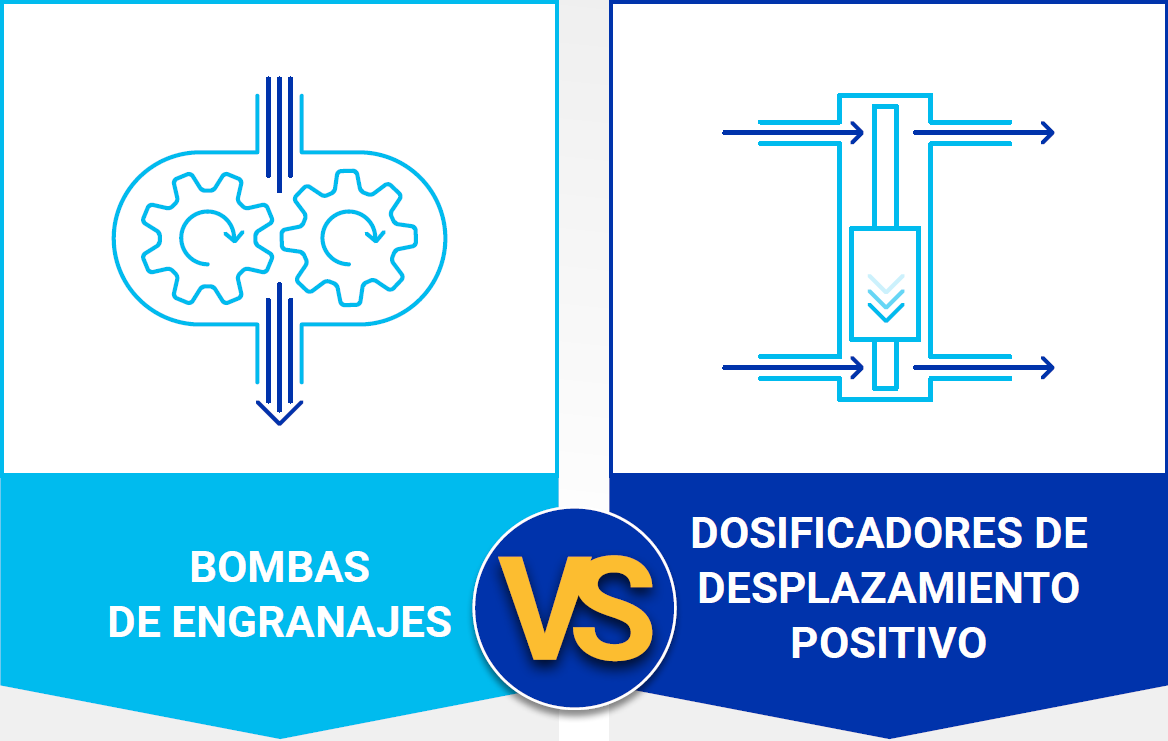 BOMBAS
DE ENGRANAJES

VS

DOSIFICADORES DE
DESPLAZAMIENTO
POSITIVO