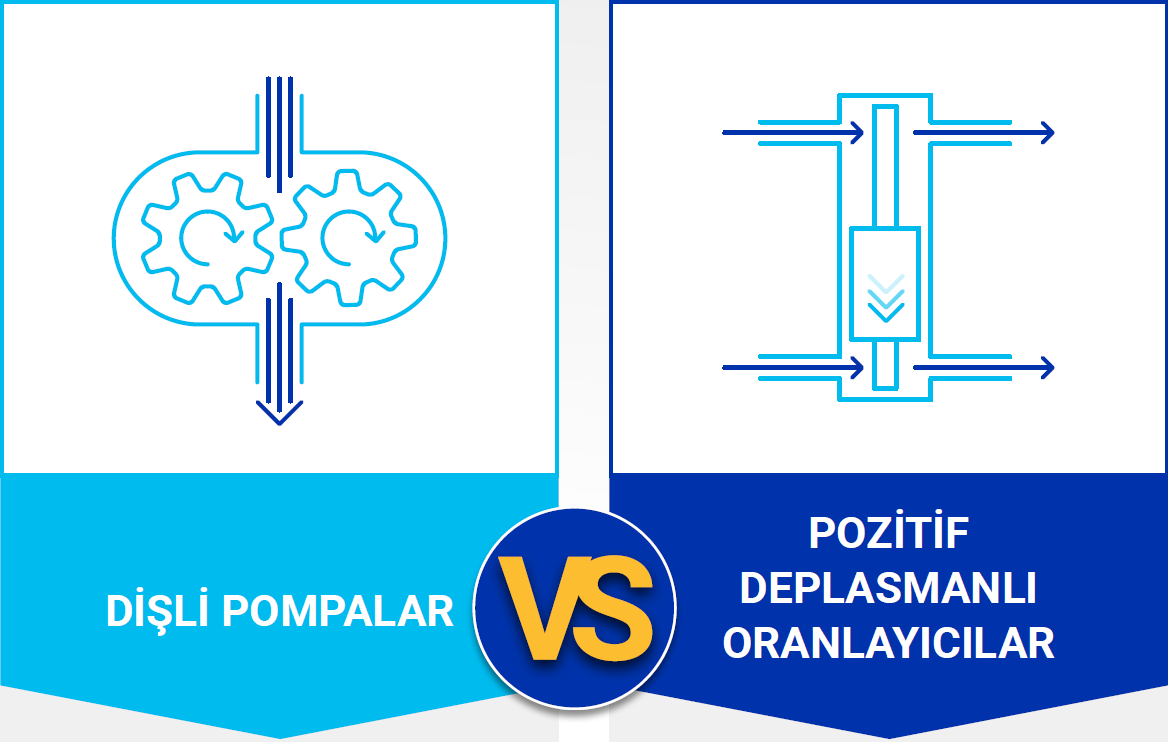 DİŞLİ POMPALAR

VS

POZİTİF DEPLASMANLI ORANLAYICILAR