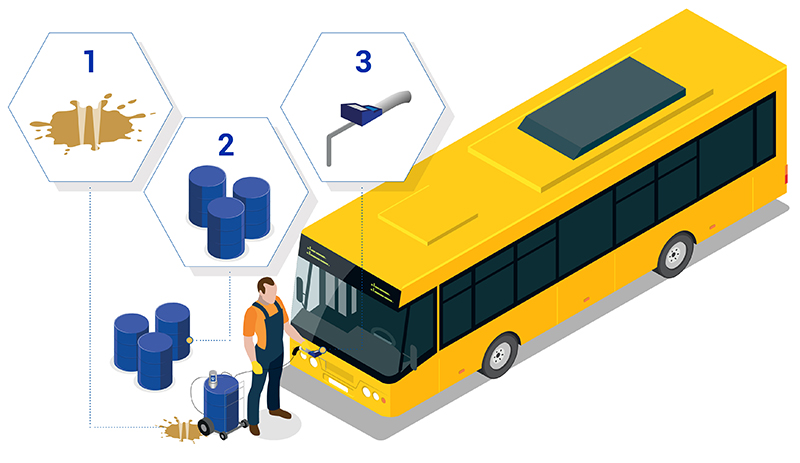 1

2

3